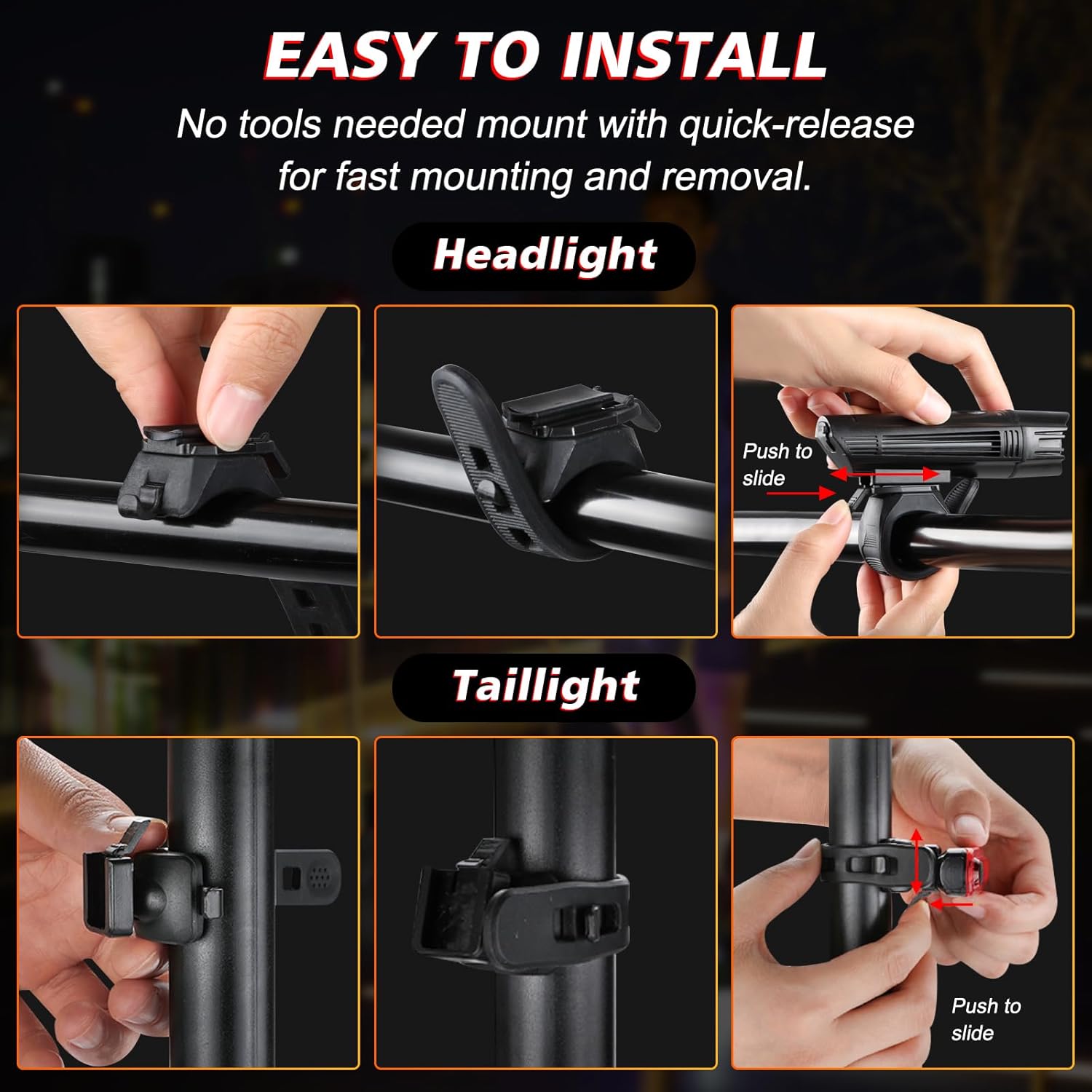 EASY TO INSTALL

No tools needed mount with quick-release for fast mounting and removal.

Headlight

Push to slide

Taillight

Push to slide