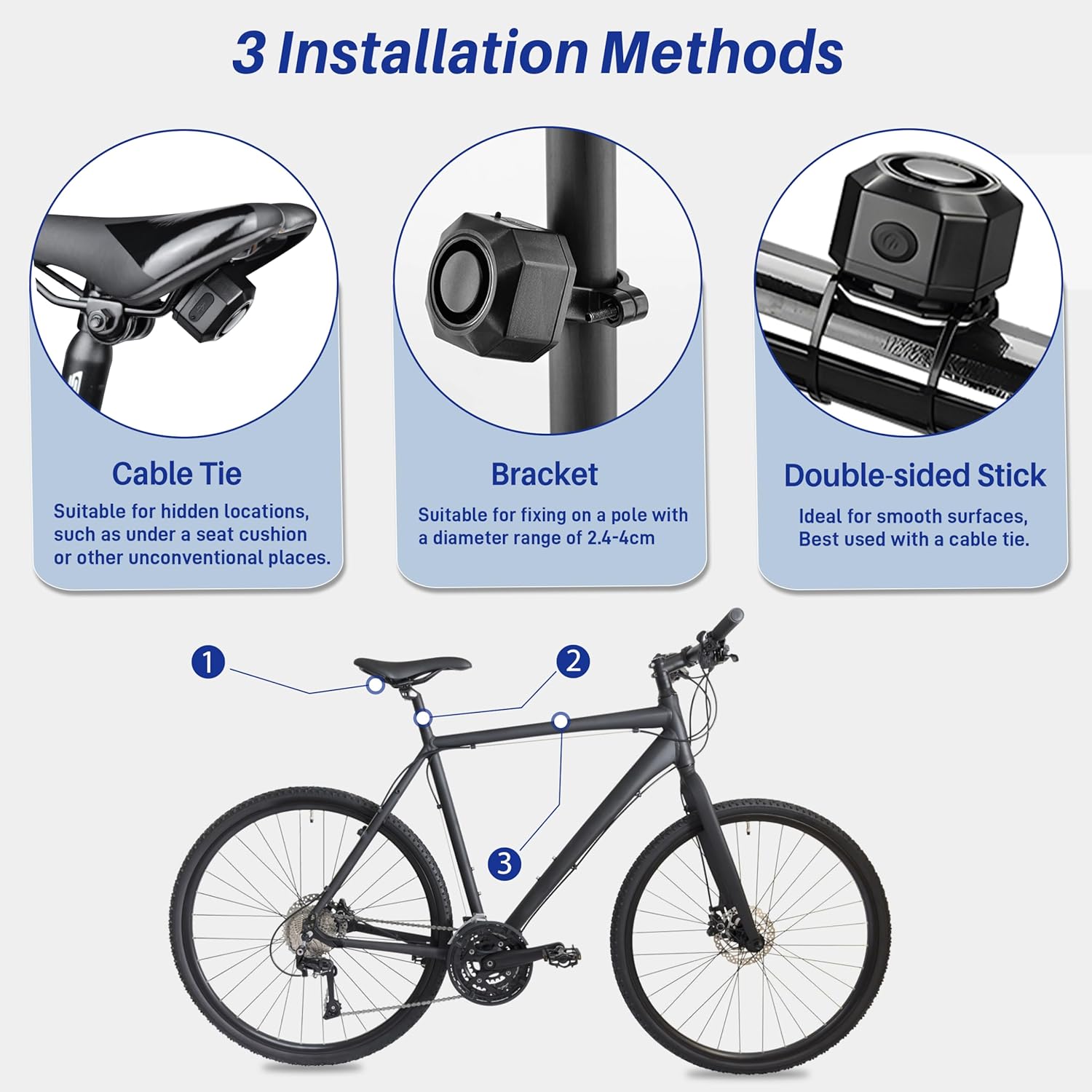 3 Installation Methods

Cable Tie

Suitable for hidden locations, such as under a seat cushion or other unconventional places.

Bracket

Suitable for fixing on a pole with a diameter range of 2.4-4cm

Double-sided Stick

Ideal for smooth surfaces, Best used with a cable tie.

1

2

3