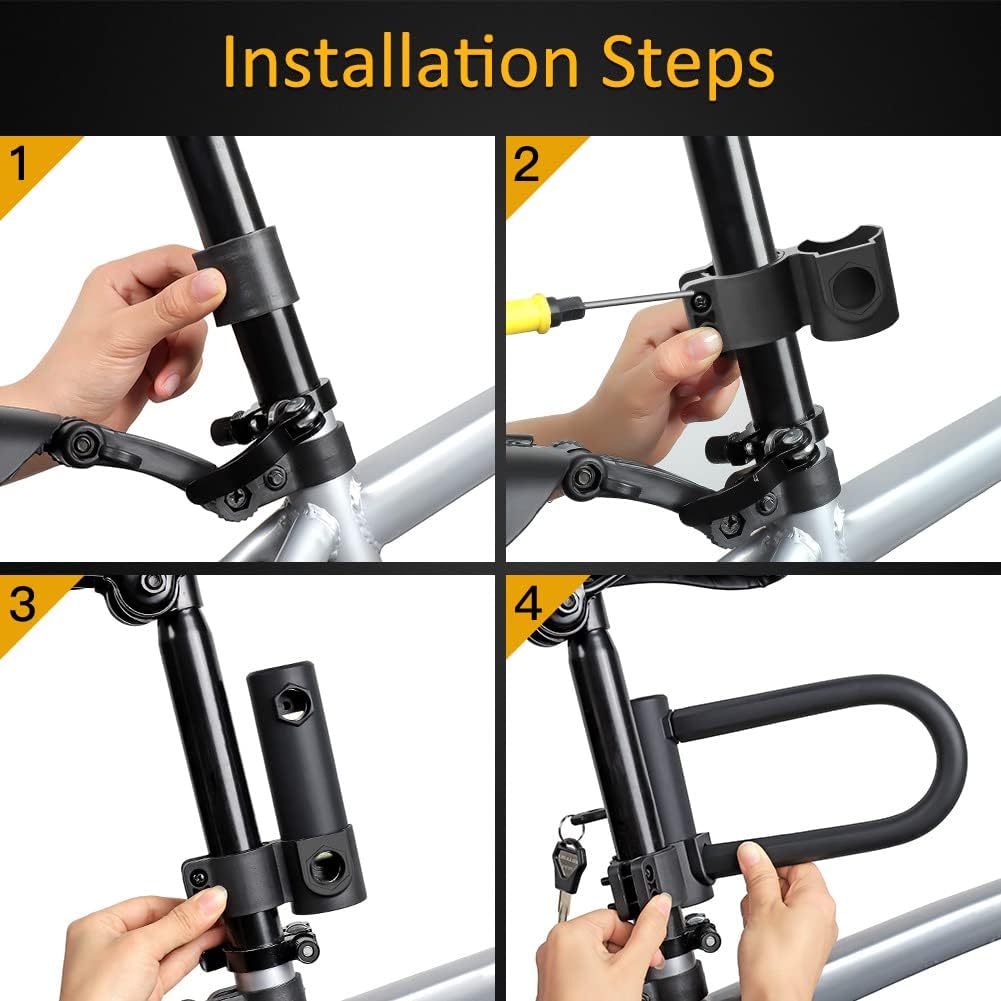 Installation Steps

1

2

3

4