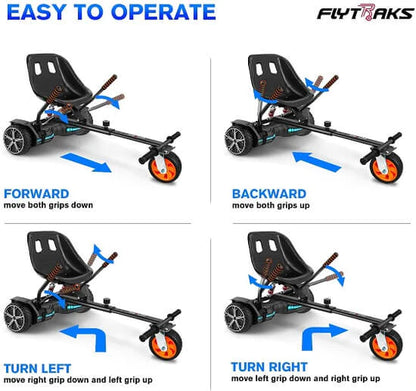 EASY TO OPERATE

FLYTRAKS

FORWARD
move both grips down

BACKWARD
move both grips up

TURN LEFT
move right grip down and left grip up

TURN RIGHT
move left grip down and right grip up