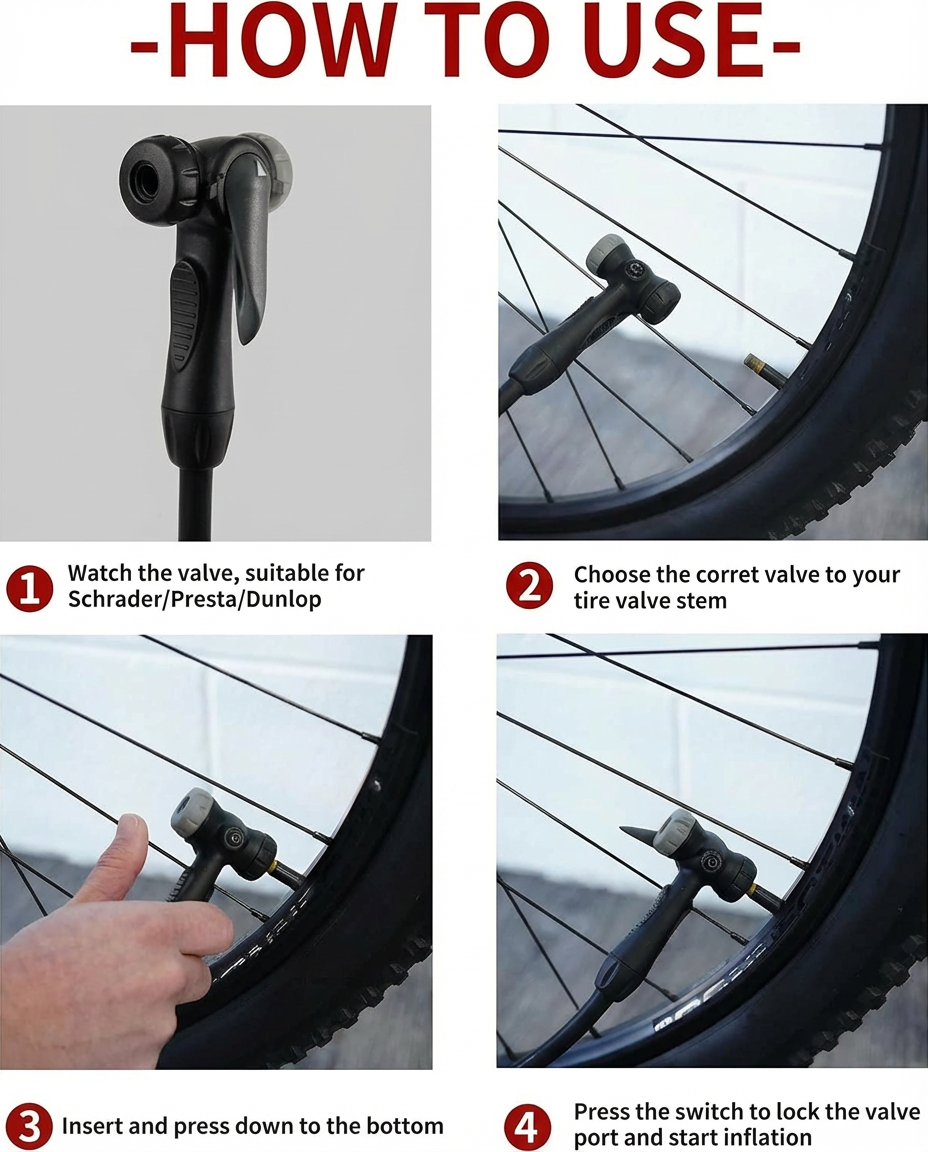 -HOW TO USE-

1 Watch the valve, suitable for Schrader/Presta/Dunlop

2 Choose the corret valve to your tire valve stem

3 Insert and press down to the bottom

4 Press the switch to lock the valve port and start inflation