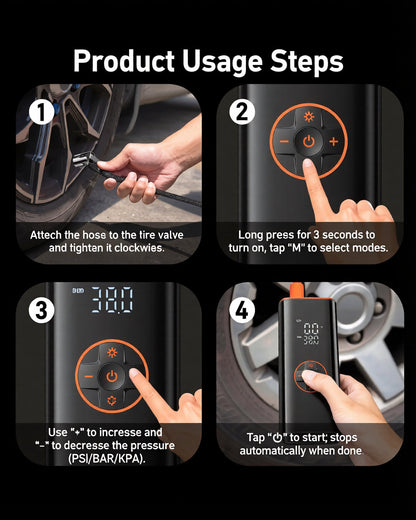 Product Usage Steps

1

Attech the hose to the tire valve and tighten it clockwies.

2

Long press for 3 seconds to turn on, tap "M" to select modes.

3

38.0

Use "+" to incresse and "-" to decresse the pressure (PSI/BAR/KPA).

4

Tap "⏻" to start; stops automatically when done.