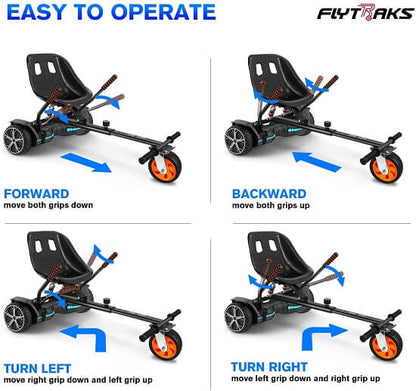 EASY TO OPERATE

FLYTRAKS

FORWARD
move both grips down

BACKWARD
move both grips up

TURN LEFT
move right grip down and left grip up

TURN RIGHT
move left grip down and right grip up